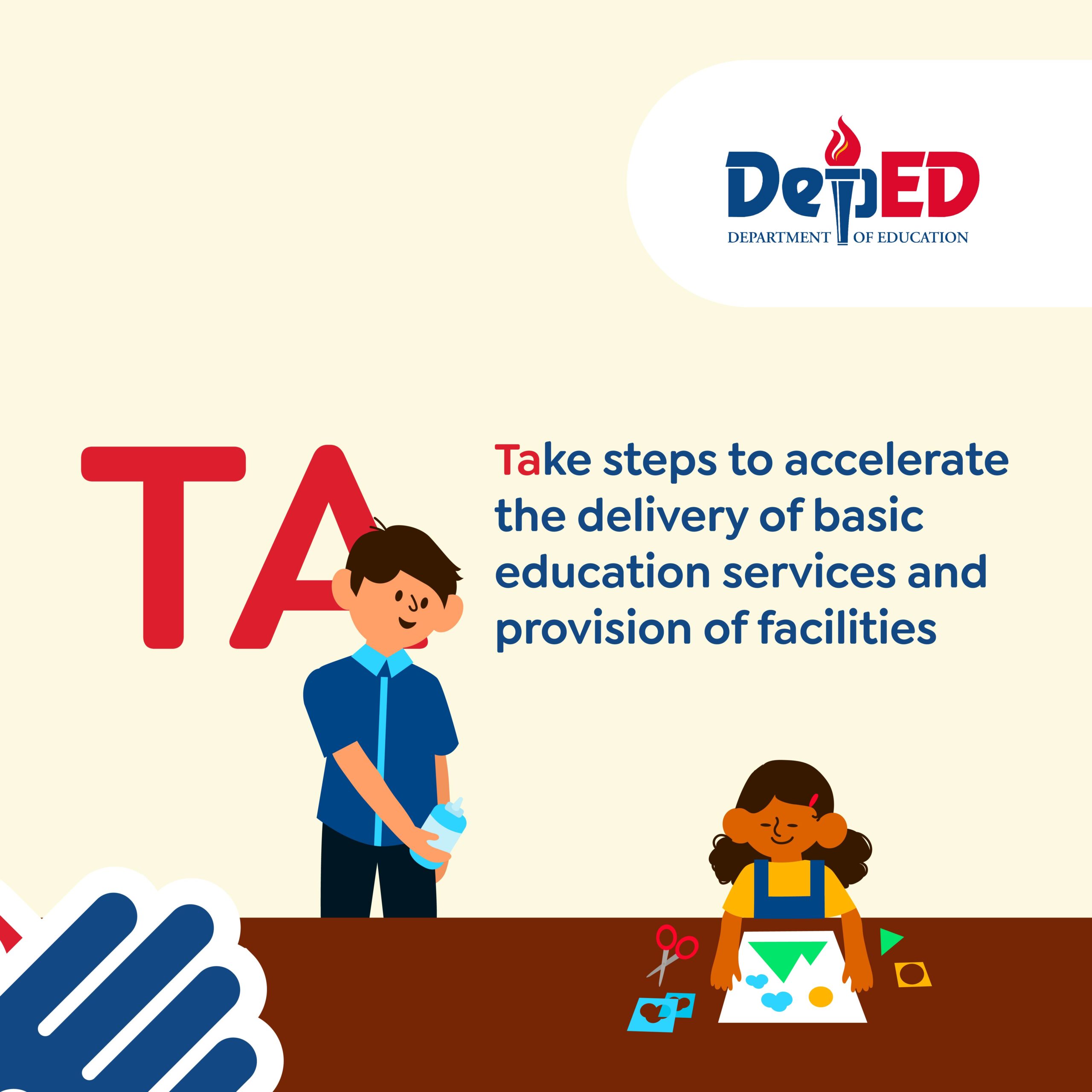 DepED
DEPARTMENT OF EDUCATION

TA

Take steps to accelerate the delivery of basic education services and provision of facilities